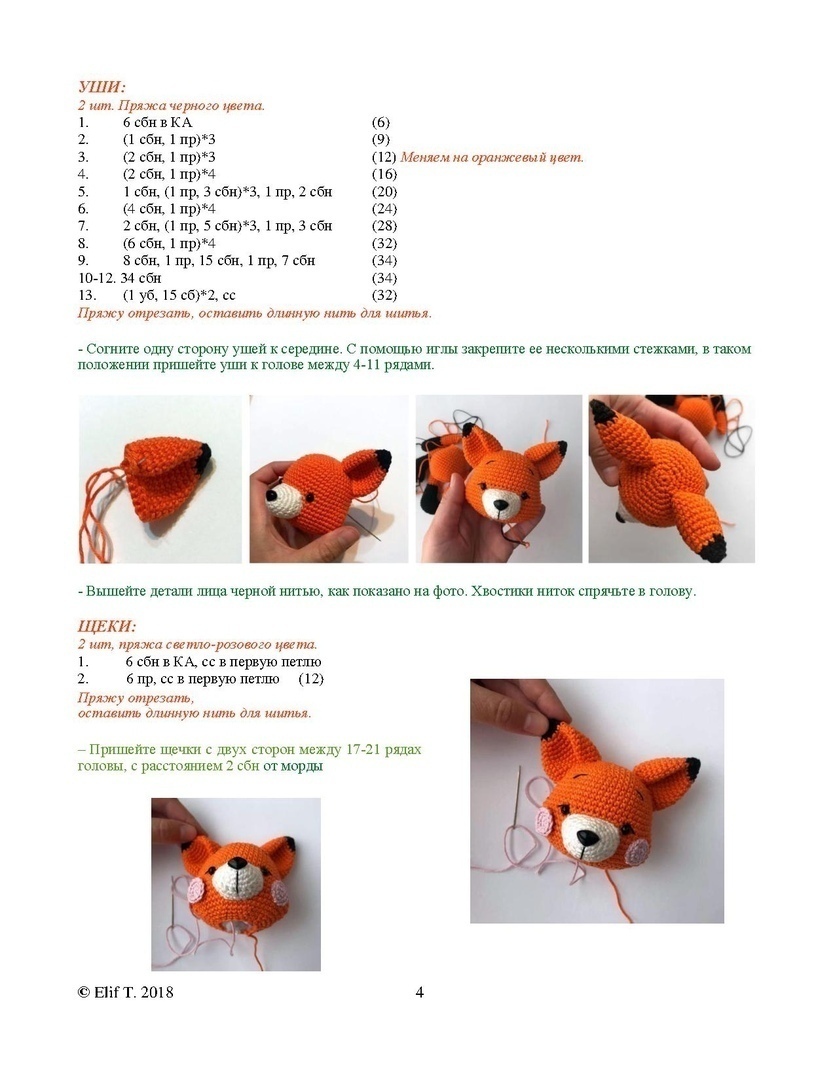 УШИ:
2 шт. Пряжа черного цвета.
1. 6 сбн в КА (6)
2. (1 сбн, 1 пр)*3 (9)
3. (2 сбн, 1 пр)*3 (12) Меняем на оранжевый цвет.
4. (2 сбн, 1 пр)*4 (16)
5. 1 сбн, (1 пр, 3 сбн)*3, 1 пр, 2 сбн (20)
6. (4 сбн, 1 пр)*4 (24)
7. 2 сбн, (1 пр, 5 сбн)*3, 1 пр, 3 сбн (28)
8. (6 сбн, 1 пр)*4 (32)
9. 8 сбн, 1 пр, 15 сбн, 1 пр, 7 сбн (34)
10-12. 34 сбн (34)
13. (1 уб, 15 сб)*2, сс (32)
Пряжу отрезать, оставить длинную нить для шитья.

- Согните одну сторону ушей к середине. С помощью иглы закрепите ее несколькими стежками, в таком положении пришейте уши к голове между 4-11 рядами.

- Вышейте детали лица черной нитью, как показано на фото. Хвостики ниток спрячьте в голову.

ЩЕКИ:
2 шт, пряжа светло-розового цвета.
1. 6 сбн в КА, сс в первую петлю
2. 6 пр, сс в первую петлю (12)
Пряжу отрезать, оставить длинную нить для шитья.

– Пришейте щечки с двух сторон между 17-21 рядах головы, с расстоянием 2 сбн от морды

© Elif T. 2018 4