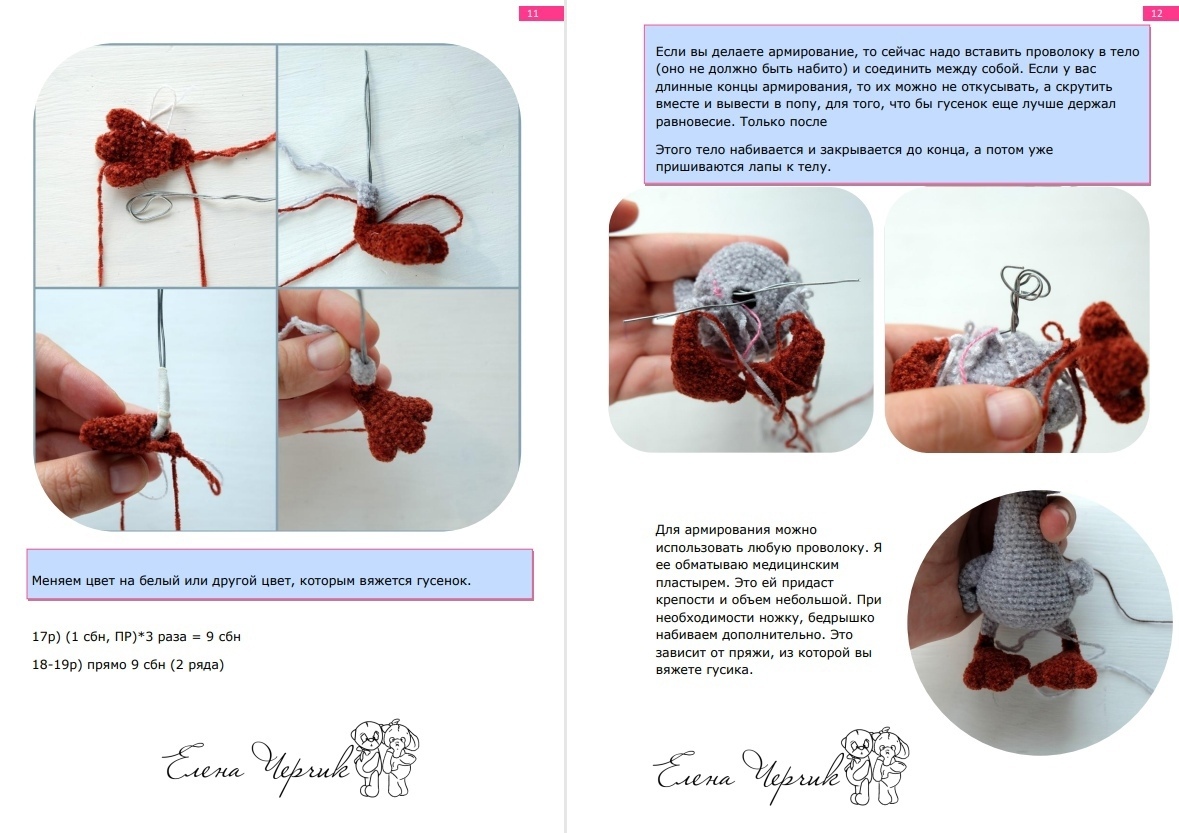 11

Меняем цвет на белый или другой цвет, которым вяжется гусенок.

17р) (1 сбн, ПР)*3 раза = 9 сбн

18-19р) прямо 9 сбн (2 ряда)

Елена Черчик

12

Если вы делаете армирование, то сейчас надо вставить проволоку в тело (оно не должно быть набито) и соединить между собой. Если у вас длинные концы армирования, то их можно не откусывать, а скрутить вместе и вывести в попу, для того, что бы гусенок еще лучше держал равновесие. Только после

Этого тело набивается и закрывается до конца, а потом уже пришиваются лапы к телу.

Для армирования можно использовать любую проволоку. Я ее обматываю медицинским пластырем. Это ей придаст крепости и объем небольшой. При необходимости ножку, бедрышко набиваем дополнительно. Это зависит от пряжи, из которой вы вяжете гусика.

Елена Черчик