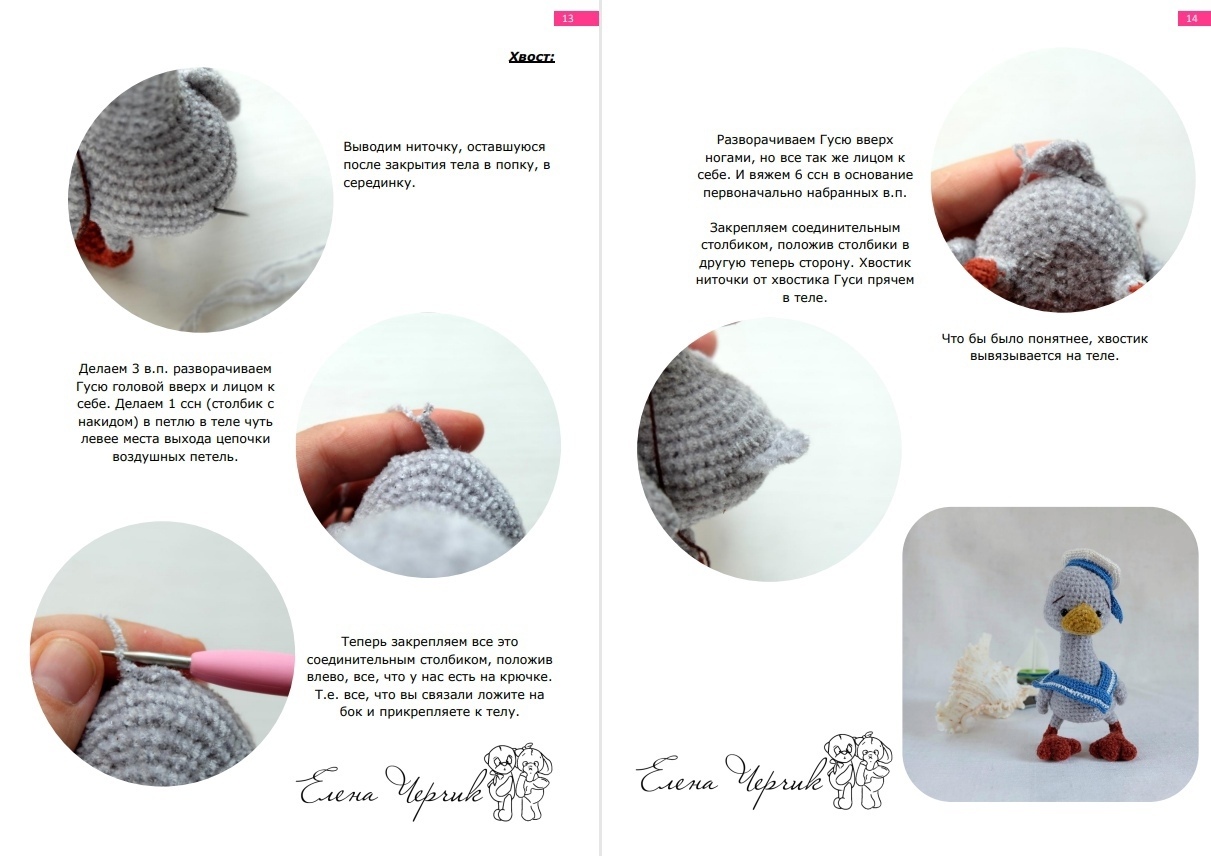 13

Хвост:

Выводим ниточку, оставшуюся после закрытия тела в попку, в серединку.

Делаем 3 в.п. разворачиваем Гусю головой вверх и лицом к себе. Делаем 1 ссн (столбик с накидом) в петлю в теле чуть левее места выхода цепочки воздушных петель.

Теперь закрепляем все это соединительным столбиком, положив влево, все, что у нас есть на крючке. Т.е. все, что вы связали ложите на бок и прикрепляете к телу.

Елена Черчик

14

Разворачиваем Гусю вверх ногами, но все так же лицом к себе. И вяжем 6 ссн в основание первоначально набранных в.п.

Закрепляем соединительным столбиком, положив столбики в другую теперь сторону. Хвостик ниточки от хвостика Гуси прячем в теле.

Что бы было понятнее, хвостик вывязывается на теле.

Елена Черчик