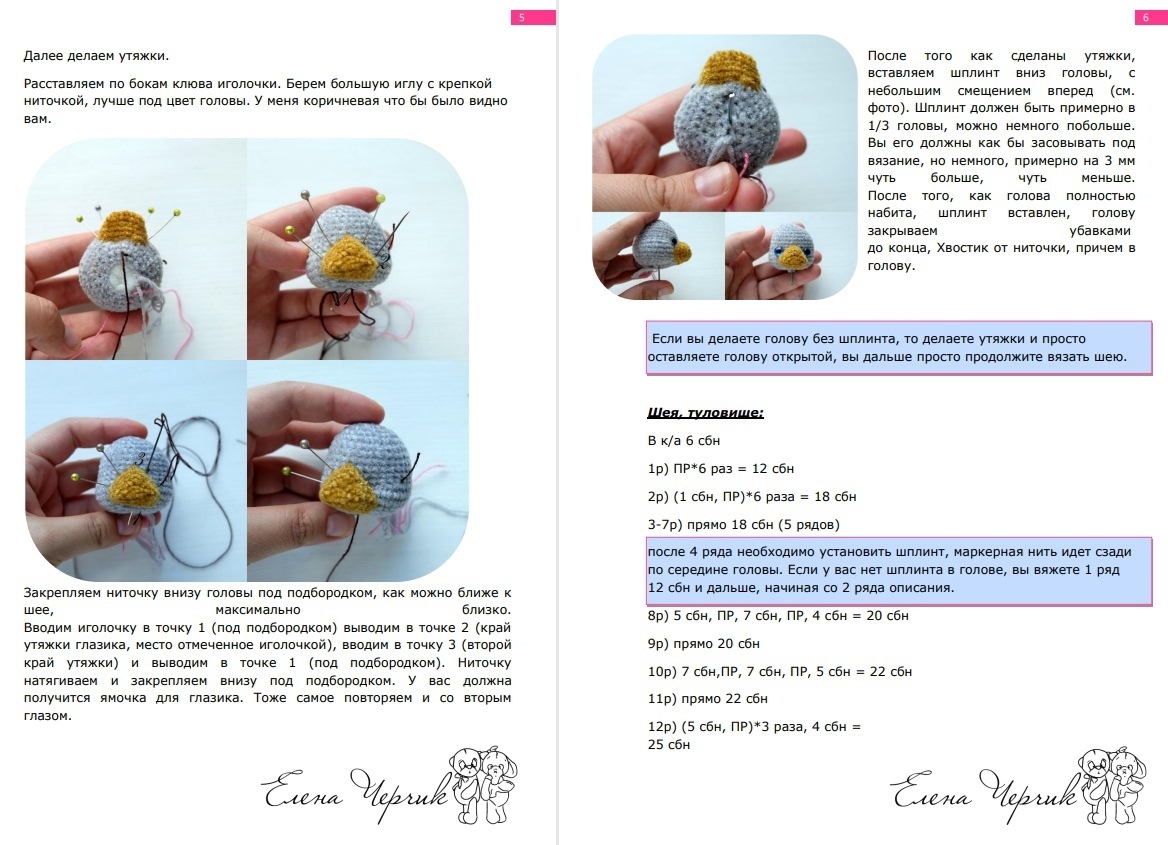 5

Далее делаем утяжки.

Расставляем по бокам клюва иголочки. Берем большую иглу с крепкой ниточкой, лучше под цвет головы. У меня коричневая что бы было видно вам.

Закрепляем ниточку внизу головы под подбородком, как можно ближе к шее, максимально близко. Вводим иголочку в точку 1 (под подбородком) выводим в точке 2 (край утяжки глазика, место отмеченное иголочкой), вводим в точку 3 (второй край утяжки) и выводим в точке 1 (под подбородком). Ниточку натягиваем и закрепляем внизу под подбородком. У вас должна получится ямочка для глазика. Тоже самое повторяем и со вторым глазом.

Елена Черчик

6

После того как сделаны утяжки, вставляем шплинт вниз головы, с небольшим смещением вперед (см. фото). Шплинт должен быть примерно в 1/3 головы, можно немного побольше. Вы его должны как бы засовывать под вязание, но немного, примерно на 3 мм чуть больше, чуть меньше. После того, как голова полностью набита, шплинт вставлен, голову закрываем убавками до конца, Хвостик от ниточки, причем в голову.

Если вы делаете голову без шплинта, то делаете утяжки и просто оставляете голову открытой, вы дальше просто продолжите вязать шею.

Шея, туловище:

В к/а 6 сбн

1р) ПР*6 раз = 12 сбн

2р) (1 сбн, ПР)*6 раза = 18 сбн

3-7р) прямо 18 сбн (5 рядов)

после 4 ряда необходимо установить шплинт, маркерная нить идет сзади по середине головы. Если у вас нет шплинта в голове, вы вяжете 1 ряд 12 сбн и дальше, начиная со 2 ряда описания.

8р) 5 сбн, ПР, 7 сбн, ПР, 4 сбн = 20 сбн

9р) прямо 20 сбн

10р) 7 сбн,ПР, 7 сбн, ПР, 5 сбн = 22 сбн

11р) прямо 22 сбн

12р) (5 сбн, ПР)*3 раза, 4 сбн = 25 сбн

Елена Черчик