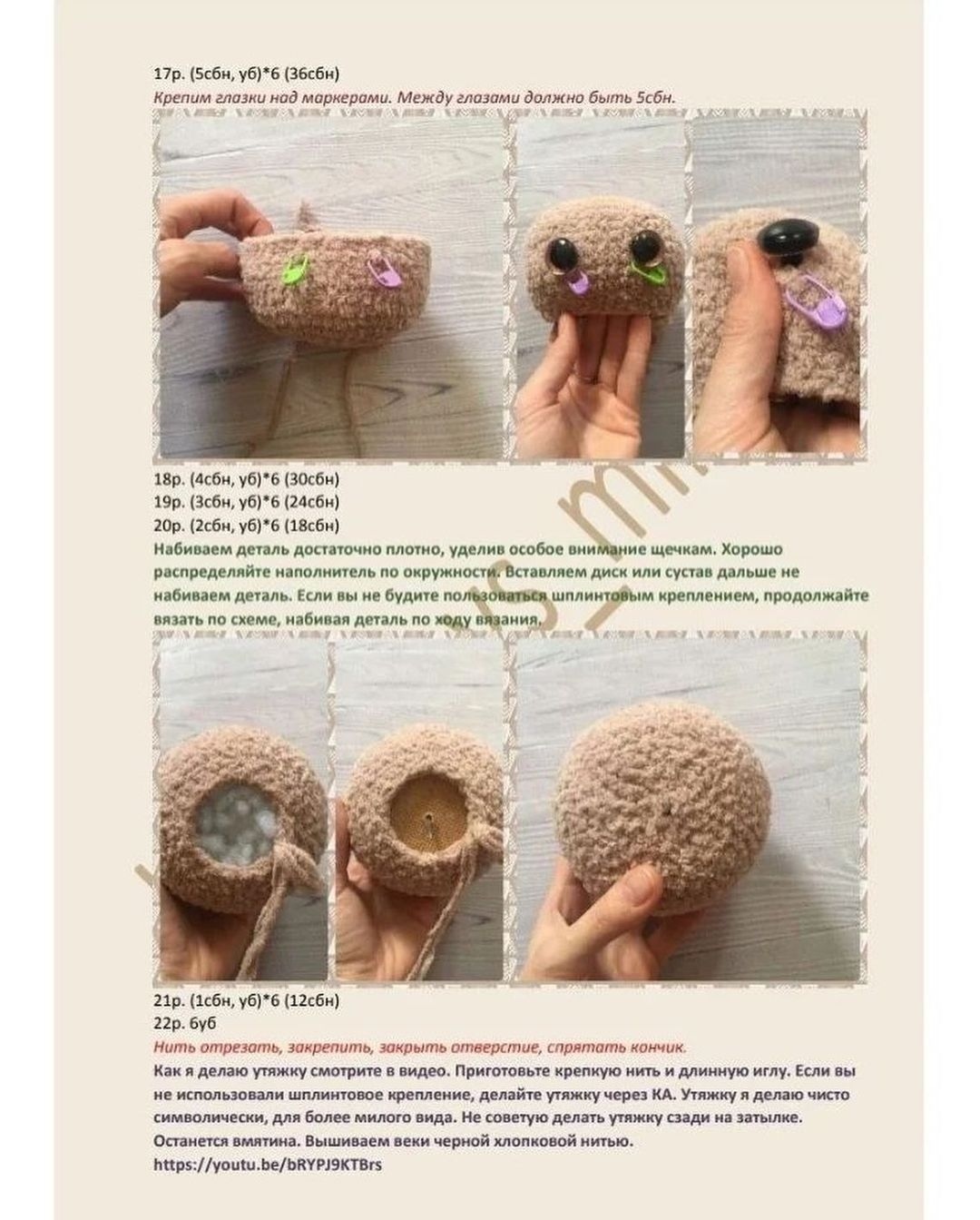 17р. (5сбн, уб)*6 (36сбн)
Крепим глазки над маркерами. Между глазами должно быть 5сбн.

18р. (4сбн, уб)*6 (30сбн)
19р. (3сбн, уб)*6 (24сбн)
20р. (2сбн, уб)*6 (18сбн)
Набиваем деталь достаточно плотно, уделив особое внимание щечкам. Хорошо распределяйте наполнитель по окружности. Вставляем диск или сустав дальше не набиваем деталь. Если вы не будите пользоваться шплинтовым креплением, продолжайте вязать по схеме, набивая деталь по ходу вязания.

21р. (1сбн, уб)*6 (12сбн)
22р. 6уб
Нить отрезать, закрепить, закрыть отверстие, спрятать кончик.
Как я делаю утяжку смотрите в видео. Приготовьте крепкую нить и длинную иглу. Если вы не использовали шплинтовое крепление, делайте утяжку через КА. Утяжку я делаю чисто символически, для более милого вида. Не советую делать утяжку сзади на затылке. Останется вмятина. Вышиваем веки черной хлопковой нитью.
https://youtu.be/bRYPJ9KTBrs